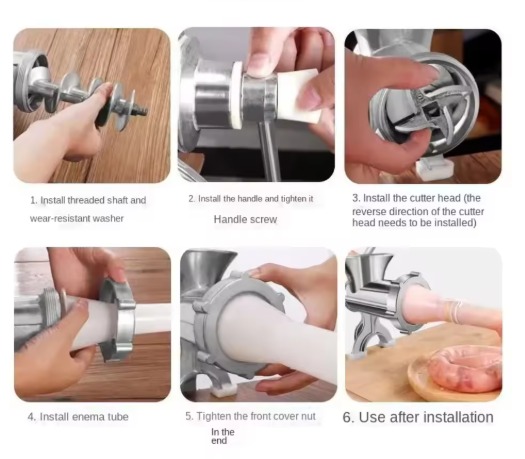 1. Install threaded shaft and wear-resistant washer

2. Install the handle and tighten it

Handle screw

3. Install the cutter head (the reverse direction of the cutter head needs to be installed)

4. Install enema tube

5. Tighten the front cover nut

In the end

6. Use after installation